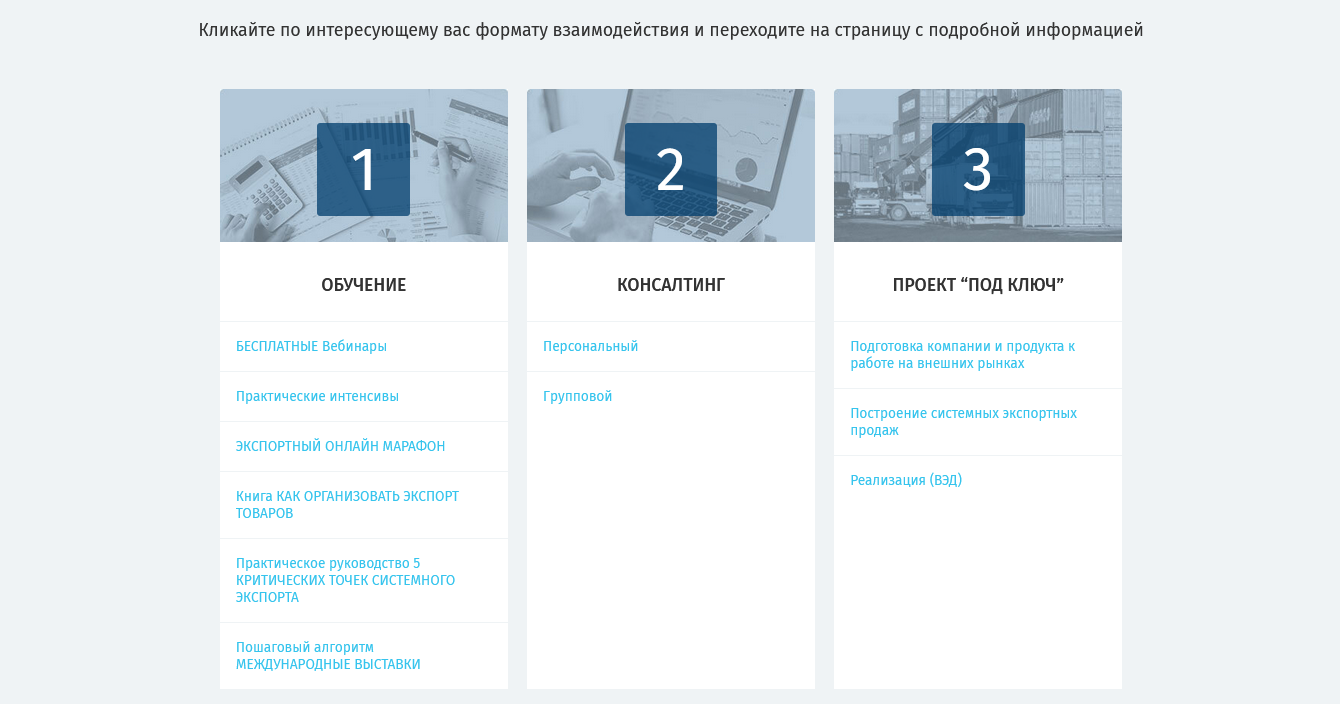 Кликайте по интересующему вас формату взаимодействия и переходите на страницу с подробной информацией

1

ОБУЧЕНИЕ

БЕСПЛАТНЫЕ Вебинары

Практические интенсивы

ЭКСПОРТНЫЙ ОНЛАЙН МАРАФОН

Книга КАК ОРГАНИЗОВАТЬ ЭКСПОРТ ТОВАРОВ

Практическое руководство 5 КРИТИЧЕСКИХ ТОЧЕК СИСТЕМНОГО ЭКСПОРТА

Пошаговый алгоритм МЕЖДУНАРОДНЫЕ ВЫСТАВКИ

2

КОНСАЛТИНГ

Персональный

Групповой

3

ПРОЕКТ “ПОД КЛЮЧ”

Подготовка компании и продукта к работе на внешних рынках

Построение системных экспортных продаж

Реализация (ВЭД)